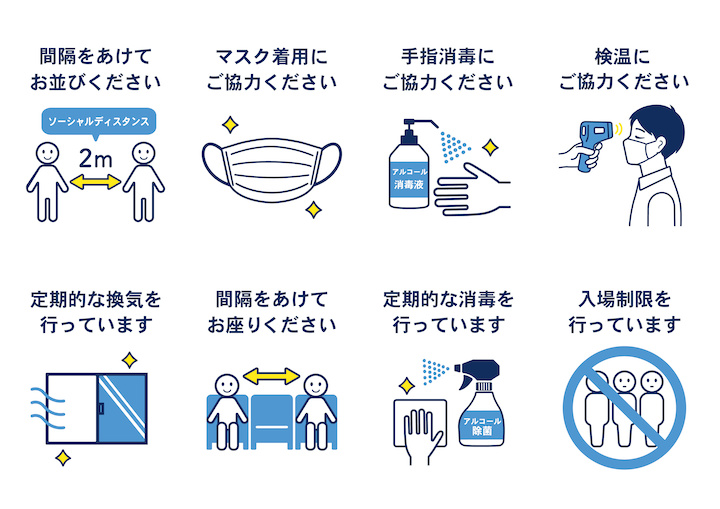 間隔をあけて
お並びください

ソーシャルディスタンス

2m

マスク着用に
ご協力ください

手指消毒に
ご協力ください

アルコール
消毒液

検温に
ご協力ください

定期的な換気を
行っています

間隔をあけて
お座りください

定期的な消毒を
行っています

アルコール
除菌

入場制限を
行っています